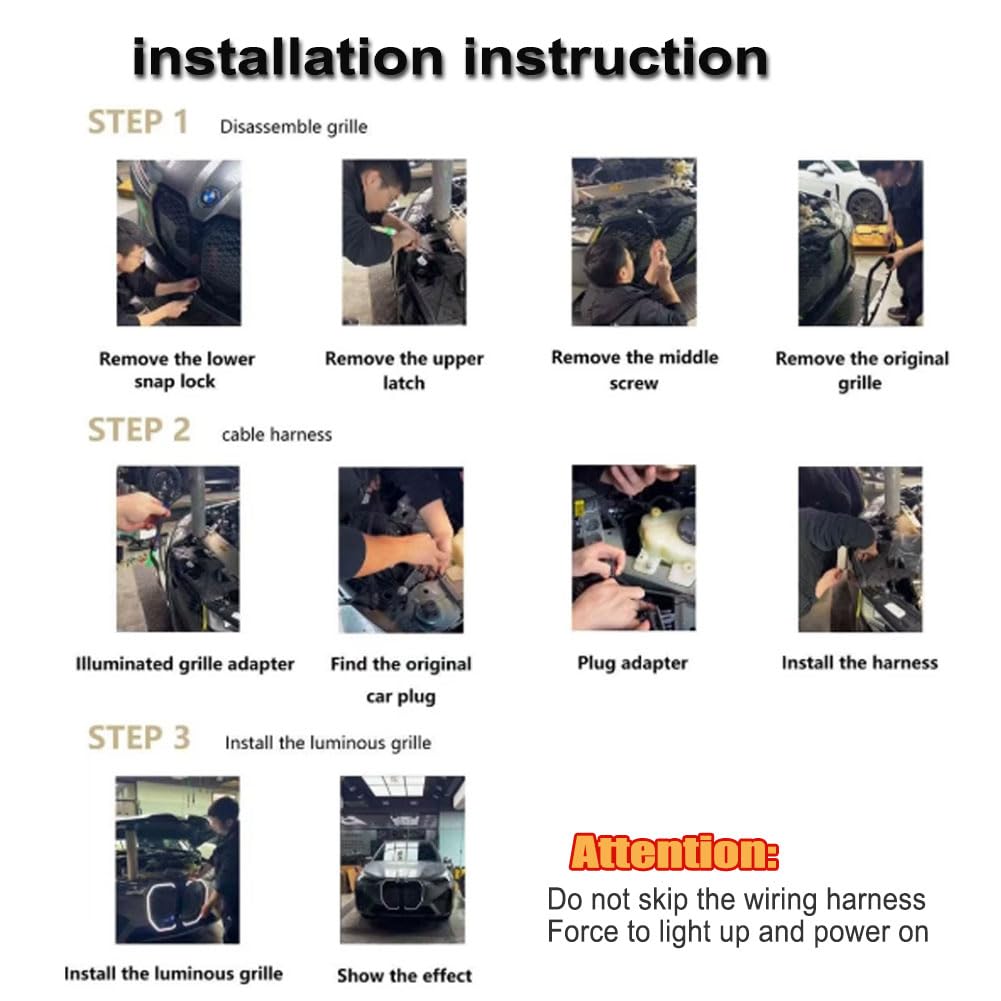 installation instruction

STEP 1 Disassemble grille

Remove the lower snap lock

Remove the upper latch

Remove the middle screw

Remove the original grille

STEP 2 cable harness

Illuminated grille adapter

Find the original car plug

Plug adapter

Install the harness

STEP 3 Install the luminous grille

Install the luminous grille

Show the effect

Attention:

Do not skip the wiring harness
Force to light up and power on